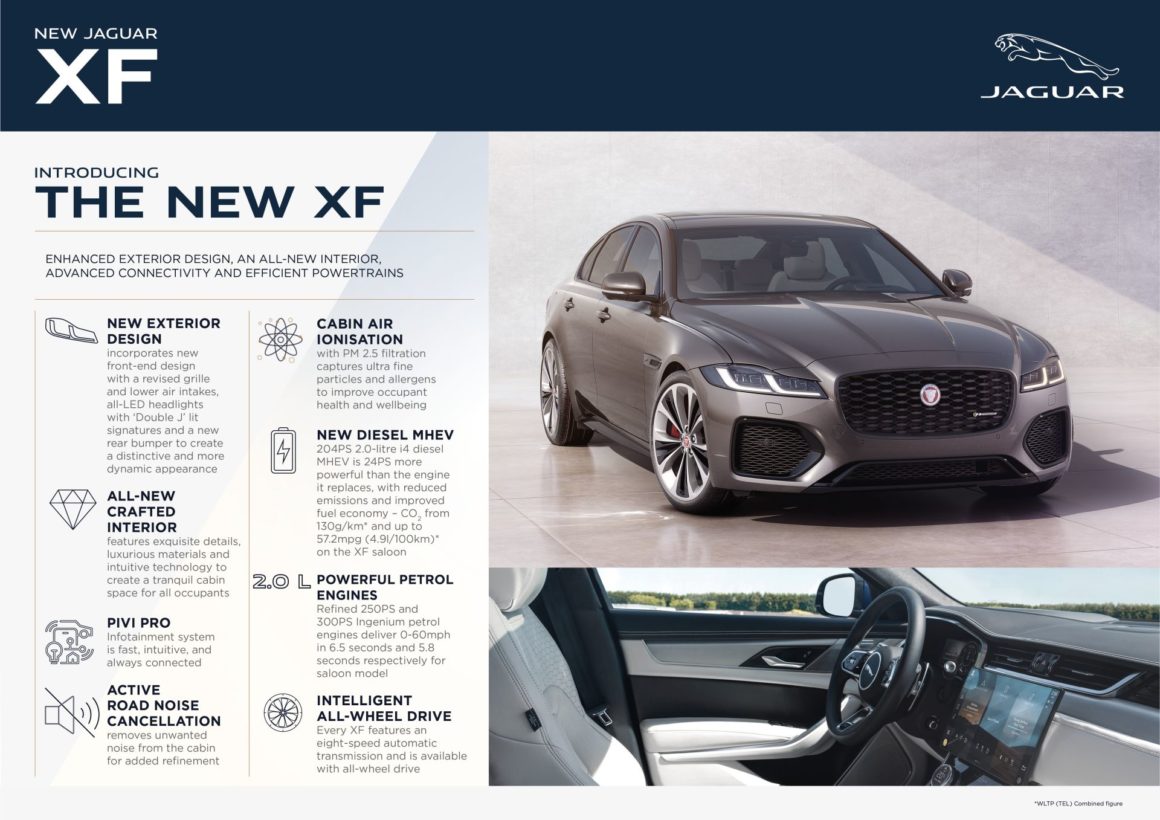 NEW JAGUAR
XF

JAGUAR

INTRODUCING
THE NEW XF

ENHANCED EXTERIOR DESIGN, AN ALL-NEW INTERIOR, ADVANCED CONNECTIVITY AND EFFICIENT POWERTRAINS

NEW EXTERIOR DESIGN
incorporates new front-end design with a revised grille and lower air intakes, all-LED headlights with 'Double J' lit signatures and a new rear bumper to create a distinctive and more dynamic appearance

ALL-NEW CRAFTED INTERIOR
features exquisite details, luxurious materials and intuitive technology to create a tranquil cabin space for all occupants

PIVI PRO
Infotainment system is fast, intuitive, and always connected

ACTIVE ROAD NOISE CANCELLATION
removes unwanted noise from the cabin for added refinement

CABIN AIR IONISATION
with PM 2.5 filtration captures ultra fine particles and allergens to improve occupant health and wellbeing

NEW DIESEL MHEV
204PS 2.0-litre i4 diesel MHEV is 24PS more powerful than the engine it replaces, with reduced emissions and improved fuel economy – $CO_2$ from 130g/km* and up to 57.2mpg (4.9l/100km)* on the XF saloon

2.0 L
POWERFUL PETROL ENGINES
Refined 250PS and 300PS Ingenium petrol engines deliver 0-60mph in 6.5 seconds and 5.8 seconds respectively for saloon model

INTELLIGENT ALL-WHEEL DRIVE
Every XF features an eight-speed automatic transmission and is available with all-wheel drive

*WLTP (TEL) Combined figure