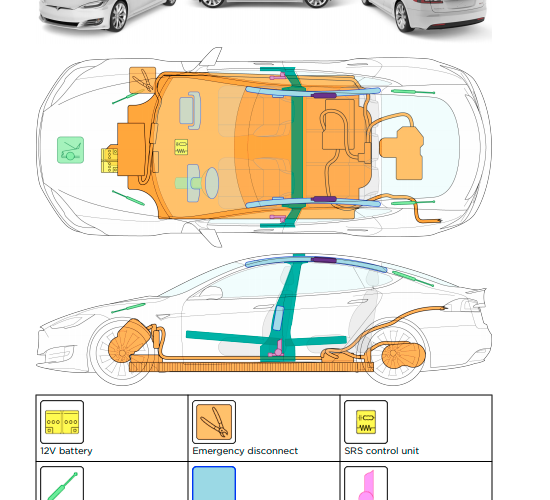 | 12V battery | Emergency disconnect | SRS control unit |
|---|---|---|
| | | |