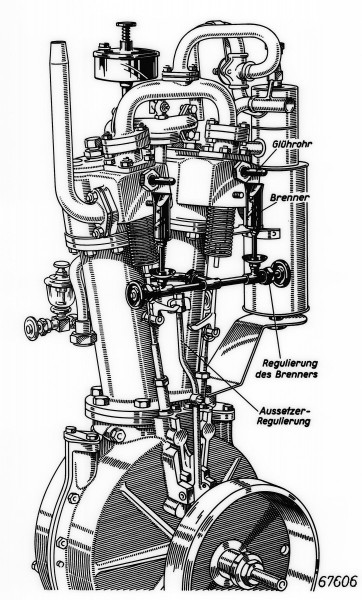 Glührohr

Brenner

Regulierung des Brenners

Aussetzer-Regulierung

67606