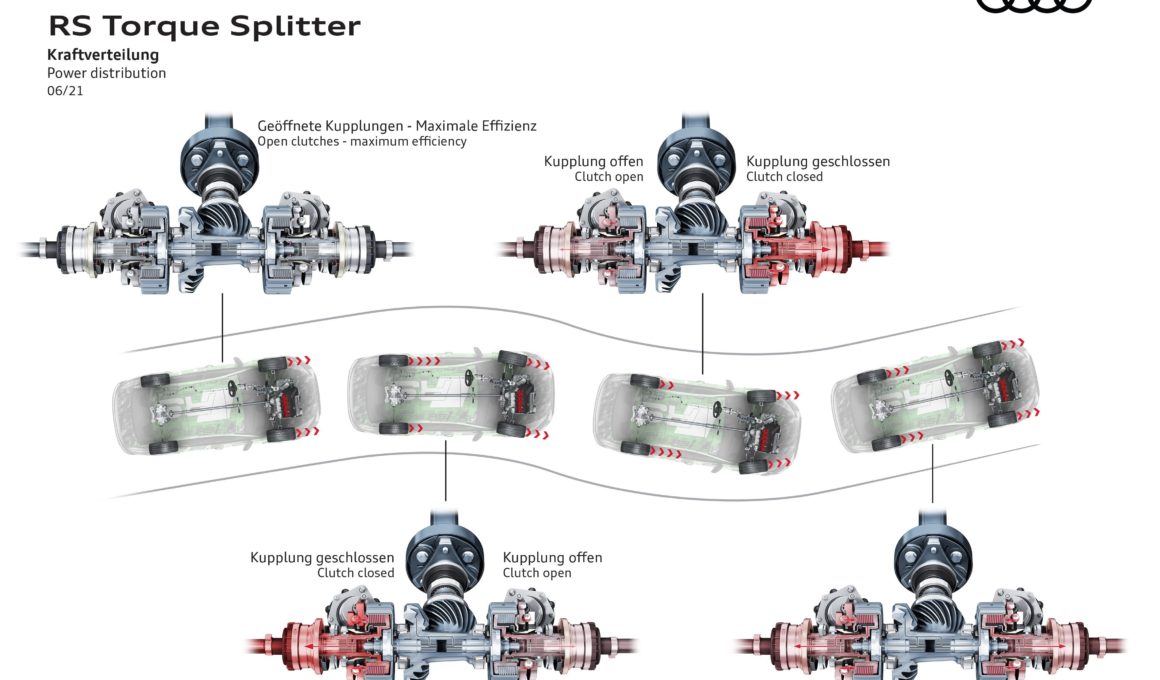 RS Torque Splitter
Kraftverteilung
Power distribution
06/21

Geöffnete Kupplungen - Maximale Effizienz
Open clutches - maximum efficiency

Kupplung offen
Clutch open

Kupplung geschlossen
Clutch closed

Kupplung geschlossen
Clutch closed

Kupplung offen
Clutch open