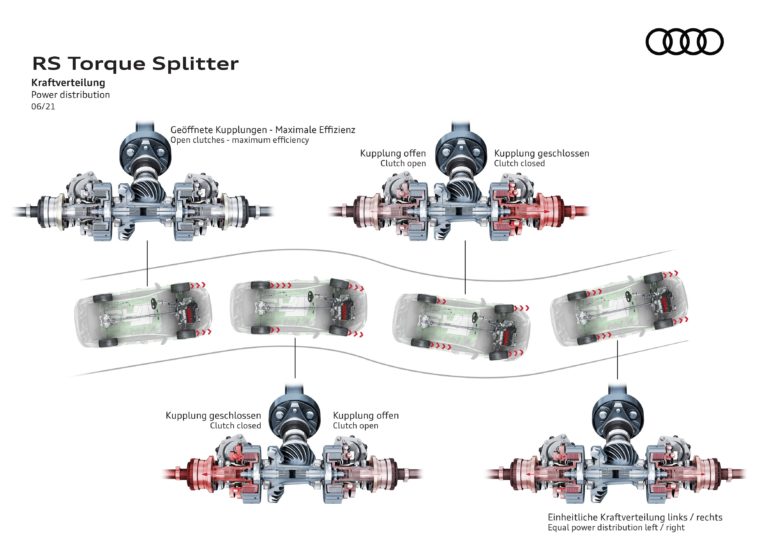 RS Torque Splitter
Kraftverteilung
Power distribution
06/21

Geöffnete Kupplungen - Maximale Effizienz
Open clutches - maximum efficiency

Kupplung offen
Clutch open

Kupplung geschlossen
Clutch closed

Kupplung geschlossen
Clutch closed

Kupplung offen
Clutch open

Einheitliche Kraftverteilung links / rechts
Equal power distribution left / right