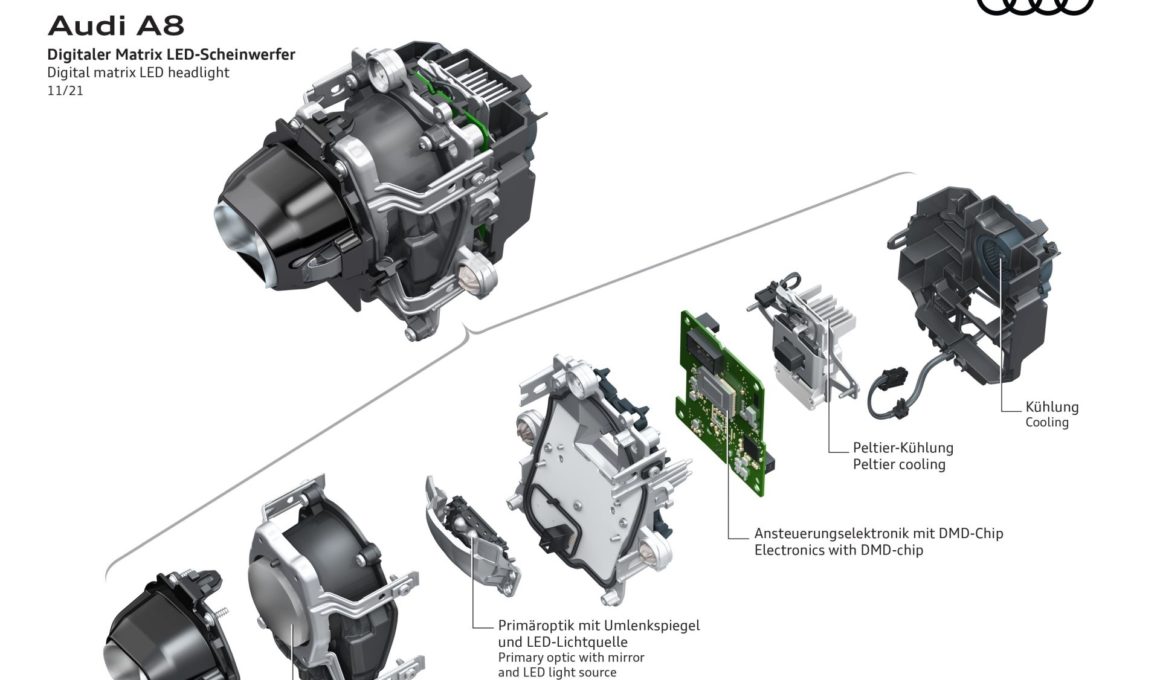 Audi A8
Digitaler Matrix LED-Scheinwerfer
Digital matrix LED headlight
11/21

Kühlung
Cooling

Peltier-Kühlung
Peltier cooling

Ansteuerungselektronik mit DMD-Chip
Electronics with DMD-chip

Primäroptik mit Umlenkspiegel und LED-Lichtquelle
Primary optic with mirror and LED light source